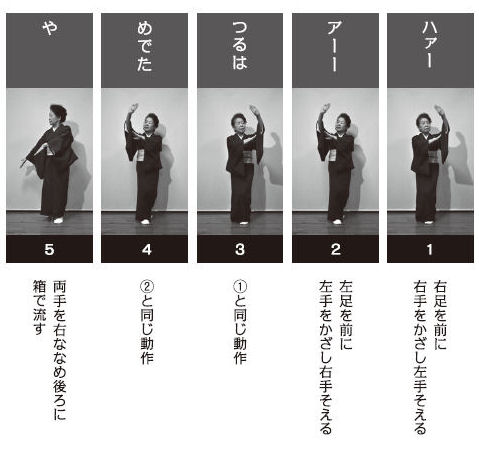 ハァー

1

右足を前に
右手をかざし左手そえる

アーー

2

左足を前に
左手をかざし右手そえる

つるは

3

①と同じ動作

めでた

4

②と同じ動作

や

5

両手を右ななめ後ろに
箱で流す